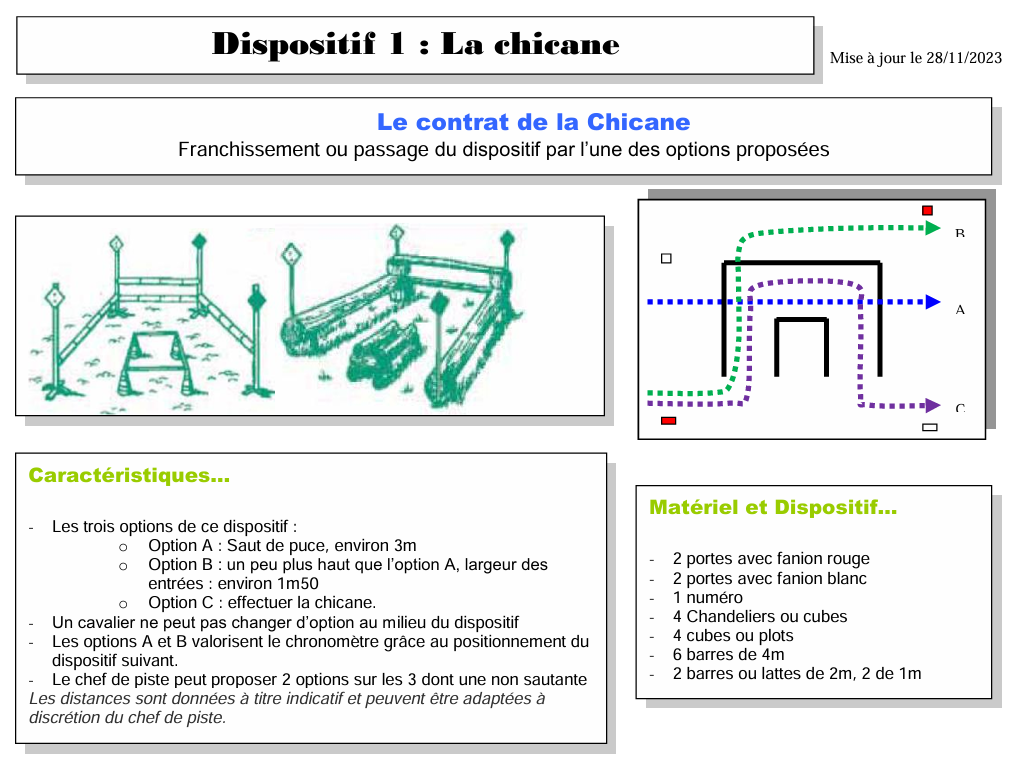 Dispositif 1 : La chicane

Mise à jour le 28/11/2023

Le contrat de la Chicane
Franchissement ou passage du dispositif par l'une des options proposées

B
A
C

Caractéristiques…

- Les trois options de ce dispositif :
  o Option A : Saut de puce, environ 3m
  o Option B : un peu plus haut que l'option A, largeur des entrées : environ 1m50
  o Option C : effectuer la chicane.
- Un cavalier ne peut pas changer d'option au milieu du dispositif
- Les options A et B valorisent le chronomètre grâce au positionnement du dispositif suivant.
- Le chef de piste peut proposer 2 options sur les 3 dont une non sautante

Les distances sont données à titre indicatif et peuvent être adaptées à discrétion du chef de piste.

Matériel et Dispositif…

- 2 portes avec fanion rouge
- 2 portes avec fanion blanc
- 1 numéro
- 4 Chandeliers ou cubes
- 4 cubes ou plots
- 6 barres de 4m
- 2 barres ou lattes de 2m, 2 de 1m