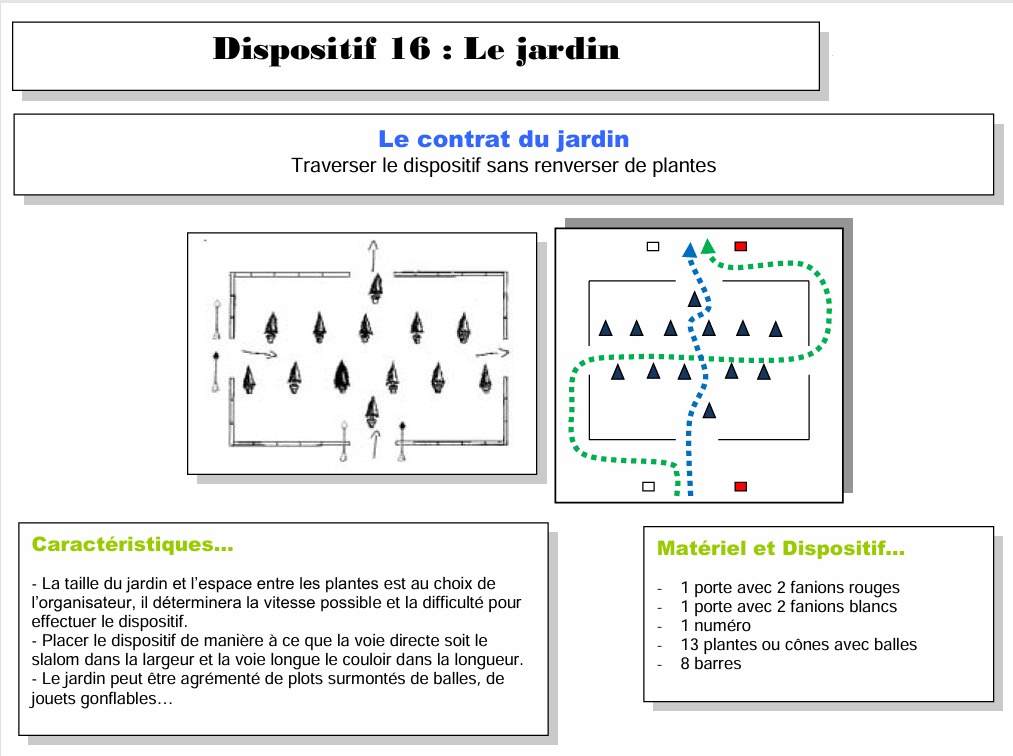 Dispositif 16 : Le jardin

Le contrat du jardin
Traverser le dispositif sans renverser de plantes

Caractéristiques…

- La taille du jardin et l'espace entre les plantes est au choix de l'organisateur, il déterminera la vitesse possible et la difficulté pour effectuer le dispositif.
- Placer le dispositif de manière à ce que la voie directe soit le slalom dans la largeur et la voie longue le couloir dans la longueur.
- Le jardin peut être agrémenté de plots surmontés de balles, de jouets gonflables…

Matériel et Dispositif…

- 1 porte avec 2 fanions rouges
- 1 porte avec 2 fanions blancs
- 1 numéro
- 13 plantes ou cônes avec balles
- 8 barres