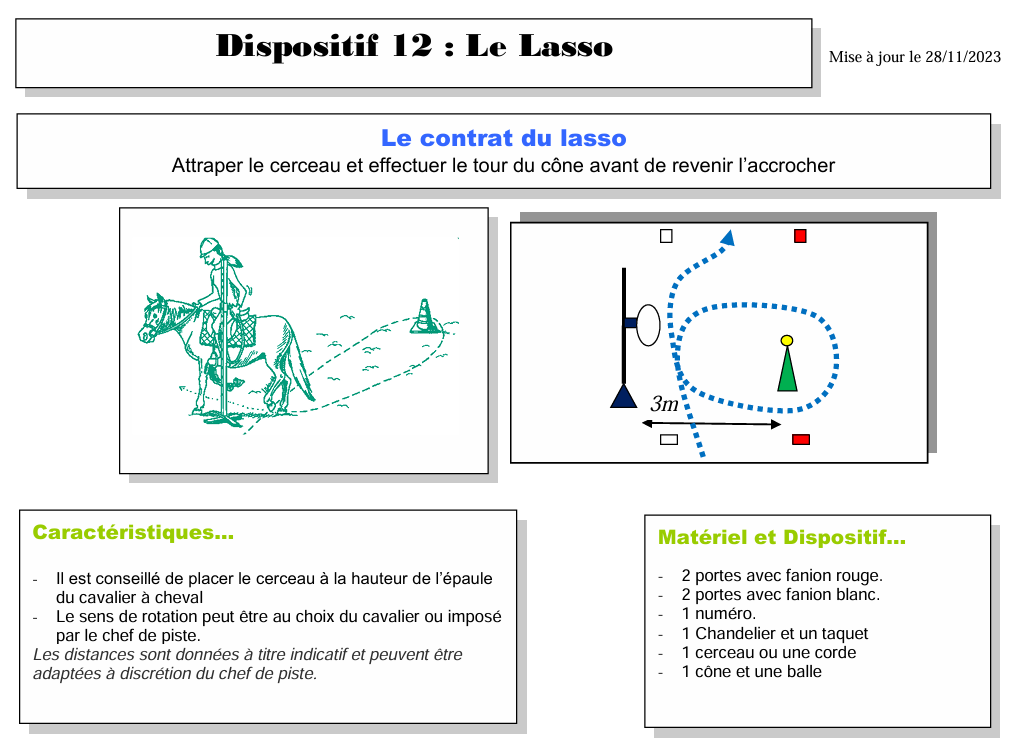 Dispositif 12 : Le Lasso

Mise à jour le 28/11/2023

Le contrat du lasso
Attraper le cerceau et effectuer le tour du cône avant de revenir l'accrocher

3m

Caractéristiques…

- Il est conseillé de placer le cerceau à la hauteur de l'épaule du cavalier à cheval
- Le sens de rotation peut être au choix du cavalier ou imposé par le chef de piste.

Les distances sont données à titre indicatif et peuvent être adaptées à discrétion du chef de piste.

Matériel et Dispositif…

- 2 portes avec fanion rouge.
- 2 portes avec fanion blanc.
- 1 numéro.
- 1 Chandelier et un taquet
- 1 cerceau ou une corde
- 1 cône et une balle