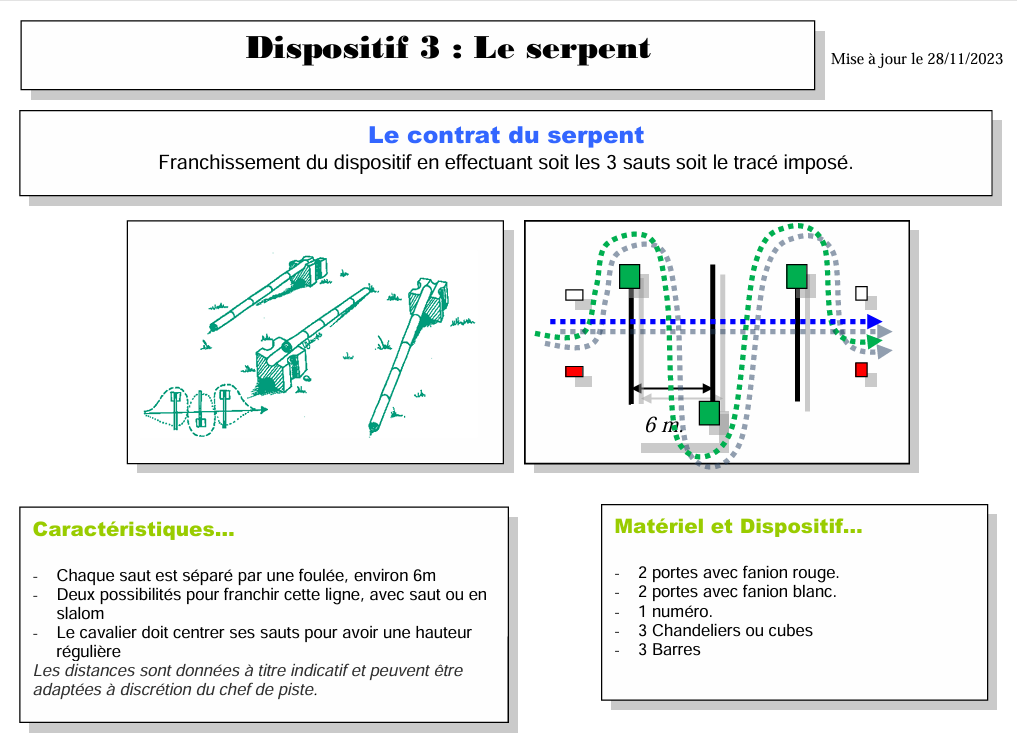 Dispositif 3 : Le serpent

Mise à jour le 28/11/2023

Le contrat du serpent
Franchissement du dispositif en effectuant soit les 3 sauts soit le tracé imposé.

6 m.

Caractéristiques…

- Chaque saut est séparé par une foulée, environ 6m
- Deux possibilités pour franchir cette ligne, avec saut ou en slalom
- Le cavalier doit centrer ses sauts pour avoir une hauteur régulière

Les distances sont données à titre indicatif et peuvent être adaptées à discrétion du chef de piste.

Matériel et Dispositif…

- 2 portes avec fanion rouge.
- 2 portes avec fanion blanc.
- 1 numéro.
- 3 Chandeliers ou cubes
- 3 Barres