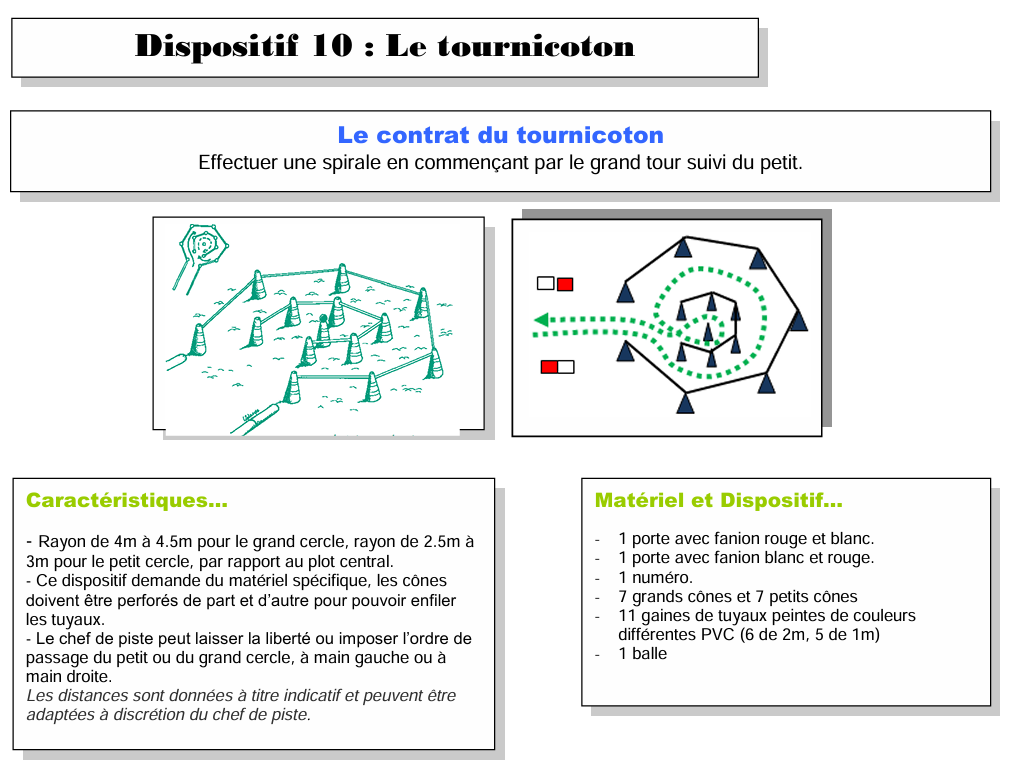 Dispositif 10 : Le tournicoton

Le contrat du tournicoton
Effectuer une spirale en commençant par le grand tour suivi du petit.

Caractéristiques…

- Rayon de 4m à 4.5m pour le grand cercle, rayon de 2.5m à 3m pour le petit cercle, par rapport au plot central.
- Ce dispositif demande du matériel spécifique, les cônes doivent être perforés de part et d'autre pour pouvoir enfiler les tuyaux.
- Le chef de piste peut laisser la liberté ou imposer l'ordre de passage du petit ou du grand cercle, à main gauche ou à main droite.
Les distances sont données à titre indicatif et peuvent être adaptées à discrétion du chef de piste.

Matériel et Dispositif…

- 1 porte avec fanion rouge et blanc.
- 1 porte avec fanion blanc et rouge.
- 1 numéro.
- 7 grands cônes et 7 petits cônes
- 11 gaines de tuyaux peintes de couleurs différentes PVC (6 de 2m, 5 de 1m)
- 1 balle