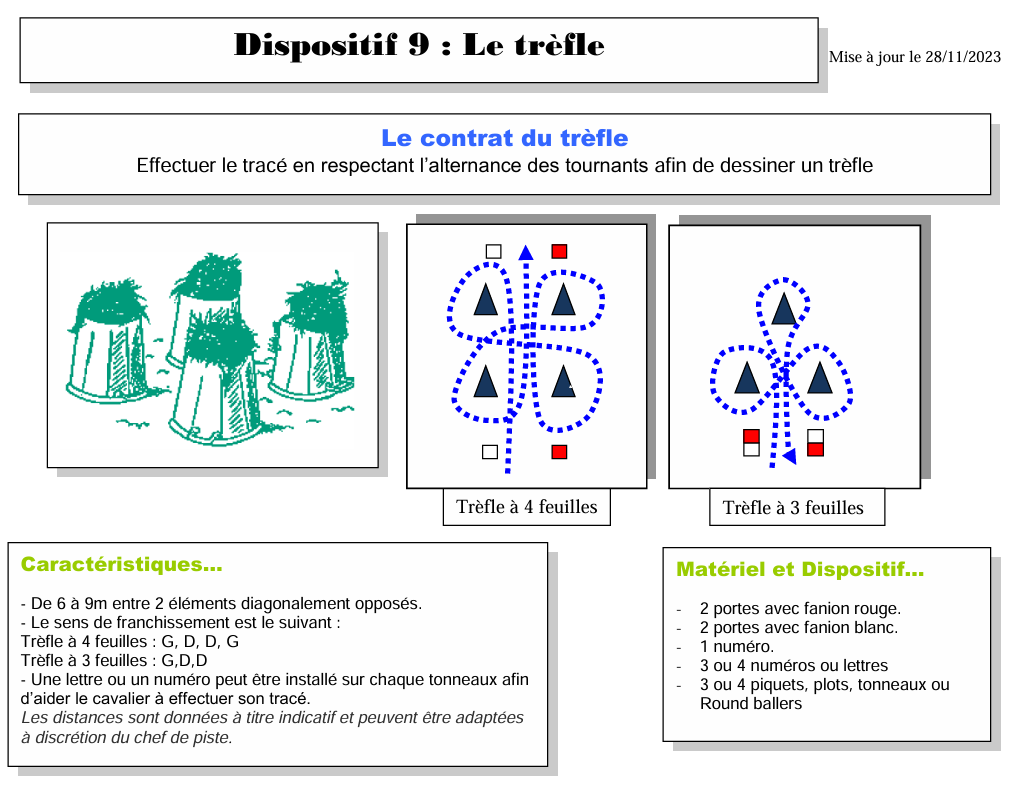 Dispositif 9 : Le trèfle

Mise à jour le 28/11/2023

Le contrat du trèfle
Effectuer le tracé en respectant l'alternance des tournants afin de dessiner un trèfle

Trèfle à 4 feuilles

Trèfle à 3 feuilles

Caractéristiques…

- De 6 à 9m entre 2 éléments diagonalement opposés.
- Le sens de franchissement est le suivant :
Trèfle à 4 feuilles : G, D, D, G
Trèfle à 3 feuilles : G,D,D
- Une lettre ou un numéro peut être installé sur chaque tonneaux afin d'aider le cavalier à effectuer son tracé.
Les distances sont données à titre indicatif et peuvent être adaptées à discrétion du chef de piste.

Matériel et Dispositif…

- 2 portes avec fanion rouge.
- 2 portes avec fanion blanc.
- 1 numéro.
- 3 ou 4 numéros ou lettres
- 3 ou 4 piquets, plots, tonneaux ou Round ballers